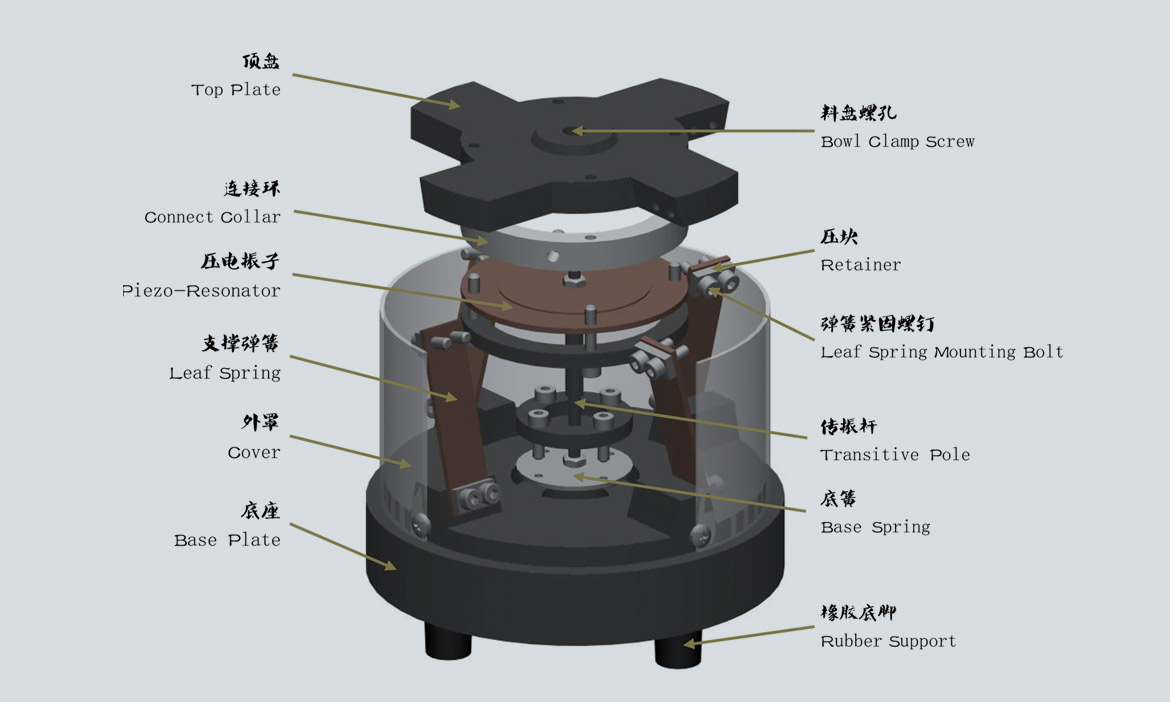 顶盘
Top Plate

连接环
Connect Collar

压电振子
Piezo-Resonator

支撑弹簧
Leaf Spring

外罩
Cover

底座
Base Plate

料盘螺孔
Bowl Clamp Screw

压块
Retainer

弹簧紧固螺钉
Leaf Spring Mounting Bolt

传振杆
Transitive Pole

底簧
Base Spring

橡胶底脚
Rubber Support